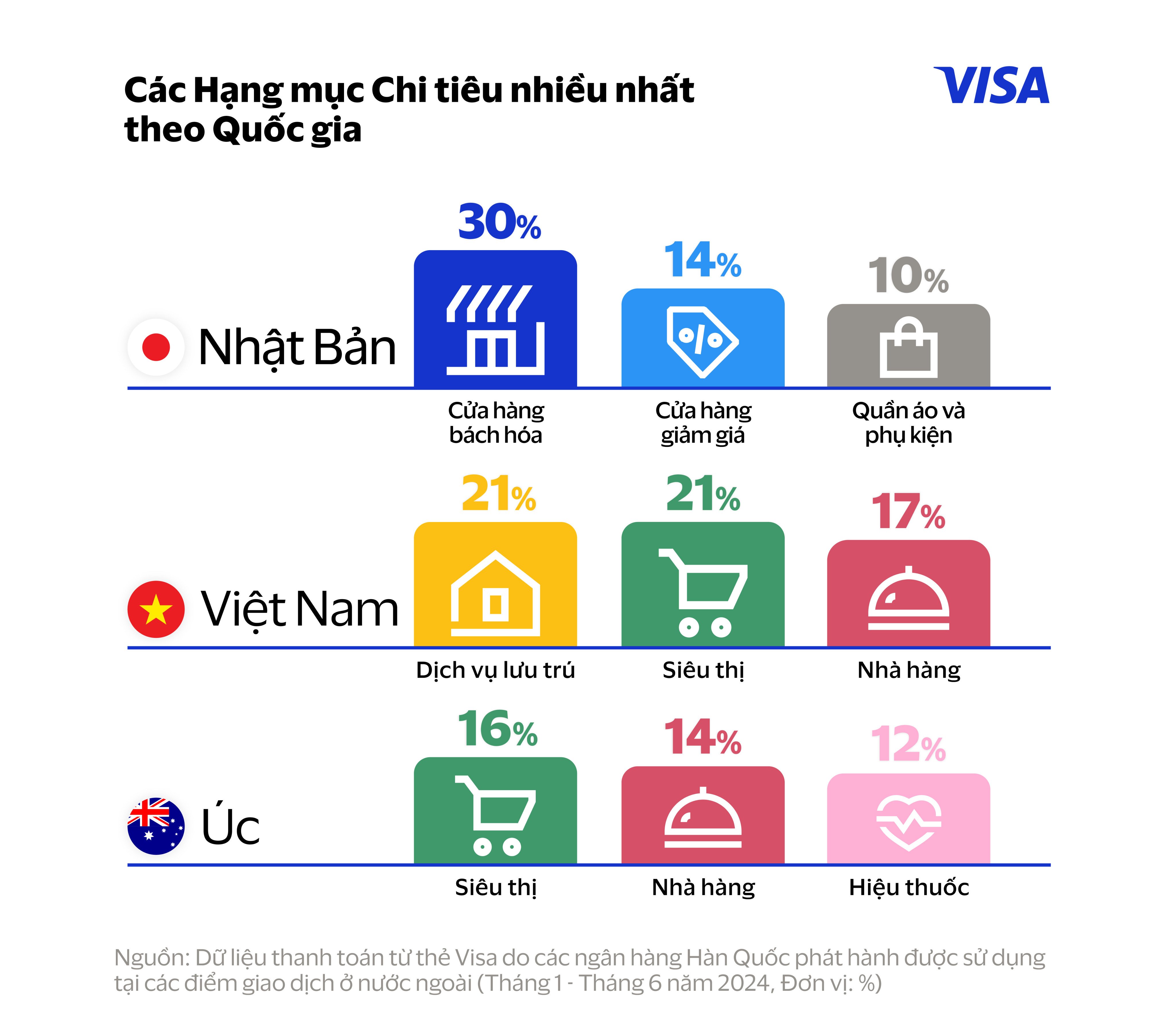 Các Hạng mục Chi tiêu nhiều nhất theo Quốc gia

VISA

Nhật Bản

30%
Cửa hàng bách hóa

14%
Cửa hàng giảm giá

10%
Quần áo và phụ kiện

Việt Nam

21%
Dịch vụ lưu trú

21%
Siêu thị

17%
Nhà hàng

Úc

16%
Siêu thị

14%
Nhà hàng

12%
Hiệu thuốc

Nguồn: Dữ liệu thanh toán từ thẻ Visa do các ngân hàng Hàn Quốc phát hành được sử dụng tại các điểm giao dịch ở nước ngoài (Tháng 1 - Tháng 6 năm 2024, Đơn vị: %)