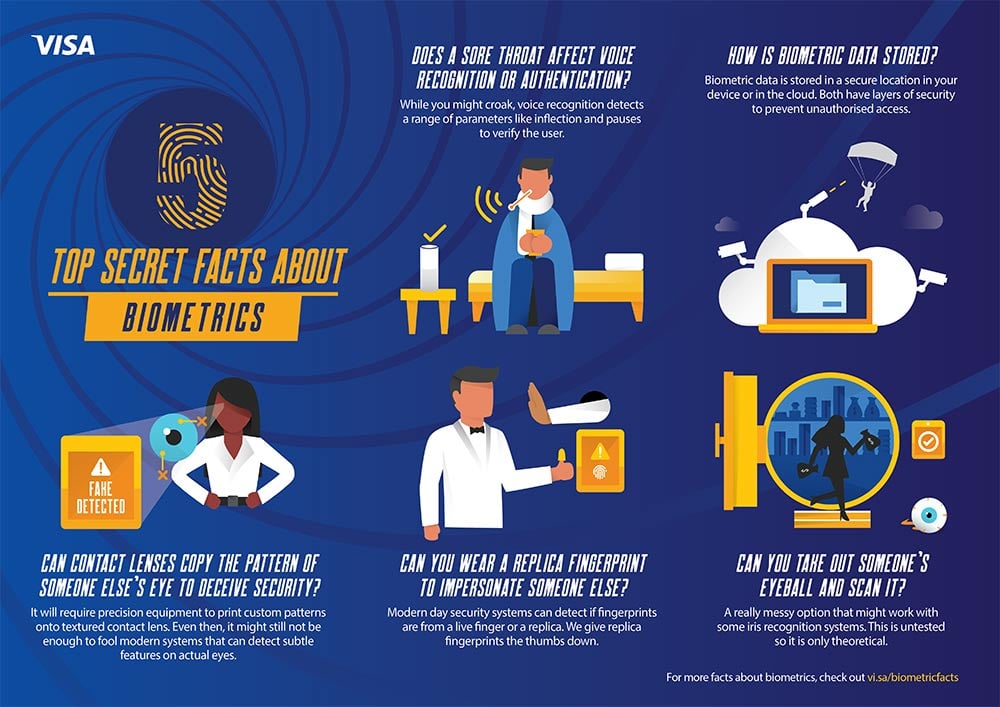 VISA

5

TOP SECRET FACTS ABOUT BIOMETRICS

DOES A SORE THROAT AFFECT VOICE RECOGNITION OR AUTHENTICATION?

While you might croak, voice recognition detects a range of parameters like inflection and pauses to verify the user.

HOW IS BIOMETRIC DATA STORED?

Biometric data is stored in a secure location in your device or in the cloud. Both have layers of security to prevent unauthorised access.

FAKE DETECTED

CAN CONTACT LENSES COPY THE PATTERN OF SOMEONE ELSE'S EYE TO DECEIVE SECURITY?

It will require precision equipment to print custom patterns onto textured contact lens. Even then, it might still not be enough to fool modern systems that can detect subtle features on actual eyes.

CAN YOU WEAR A REPLICA FINGERPRINT TO IMPERSONATE SOMEONE ELSE?

Modern day security systems can detect if fingerprints are from a live finger or a replica. We give replica fingerprints the thumbs down.

CAN YOU TAKE OUT SOMEONE'S EYEBALL AND SCAN IT?

A really messy option that might work with some iris recognition systems. This is untested so it is only theoretical.

For more facts about biometrics, check out vi.sa/biometricfacts